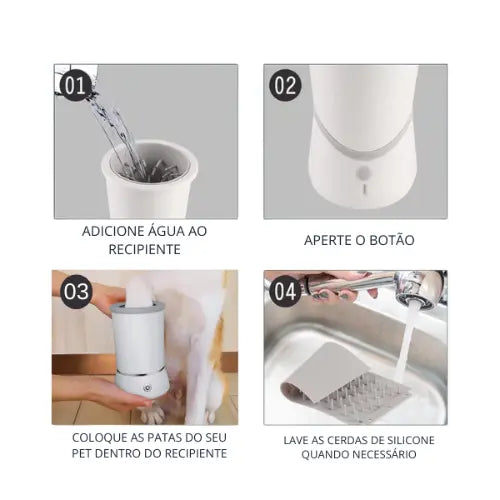 01

ADICIONE ÁGUA AO RECIPIENTE

02

APERTE O BOTÃO

03

COLOQUE AS PATAS DO SEU PET DENTRO DO RECIPIENTE

04

LAVE AS CERDAS DE SILICONE QUANDO NECESSÁRIO