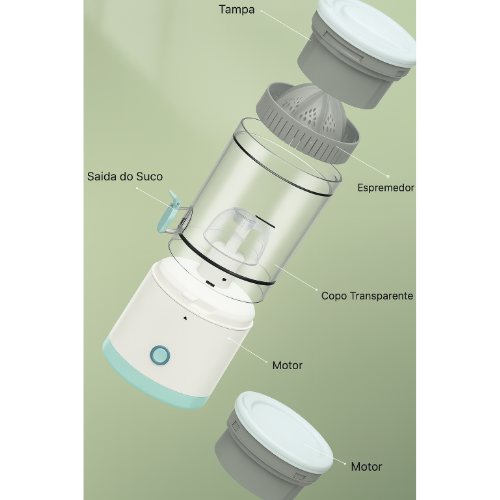 Tampa

Saida do Suco

Espremedor

Copo Transparente

Motor

Motor