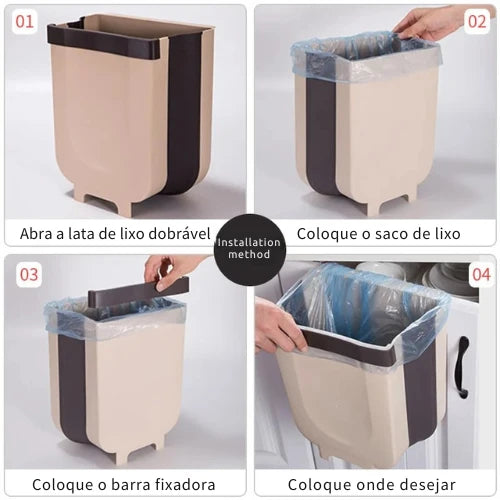 01

Abra a lata de lixo dobrável

02

Coloque o saco de lixo

Installation method

03

Coloque o barra fixadora

04

Coloque onde desejar