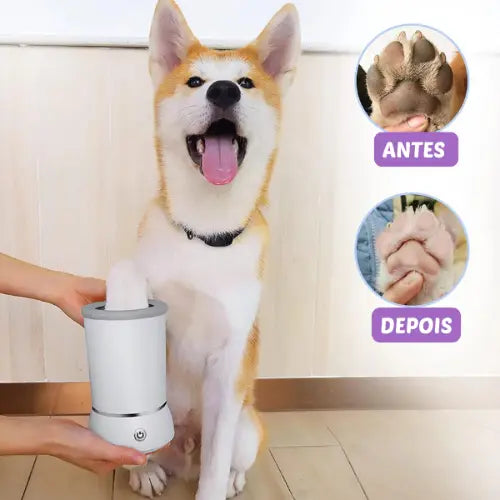 ANTES

DEPOIS