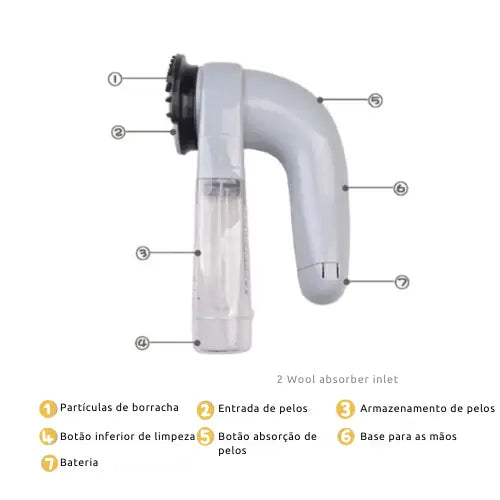 1
2
3
4
5
6
7

2 Wool absorber inlet

1 Partículas de borracha
2 Entrada de pelos
3 Armazenamento de pelos
4 Botão inferior de limpeza
5 Botão absorção de pelos
6 Base para as mãos
7 Bateria