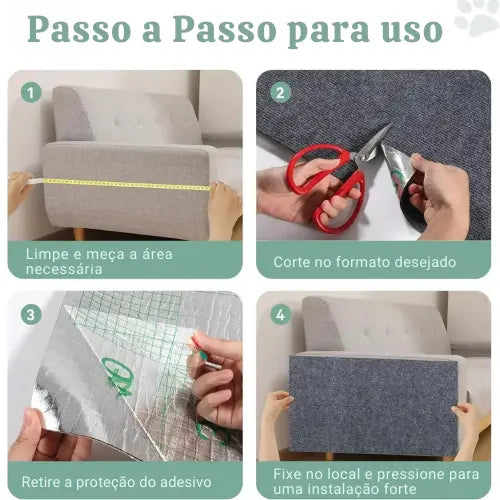 Passo a Passo para uso

1
Limpe e meça a área necessária

2
Corte no formato desejado

3
Retire a proteção do adesivo

4
Fixe no local e pressione para uma instalação forte